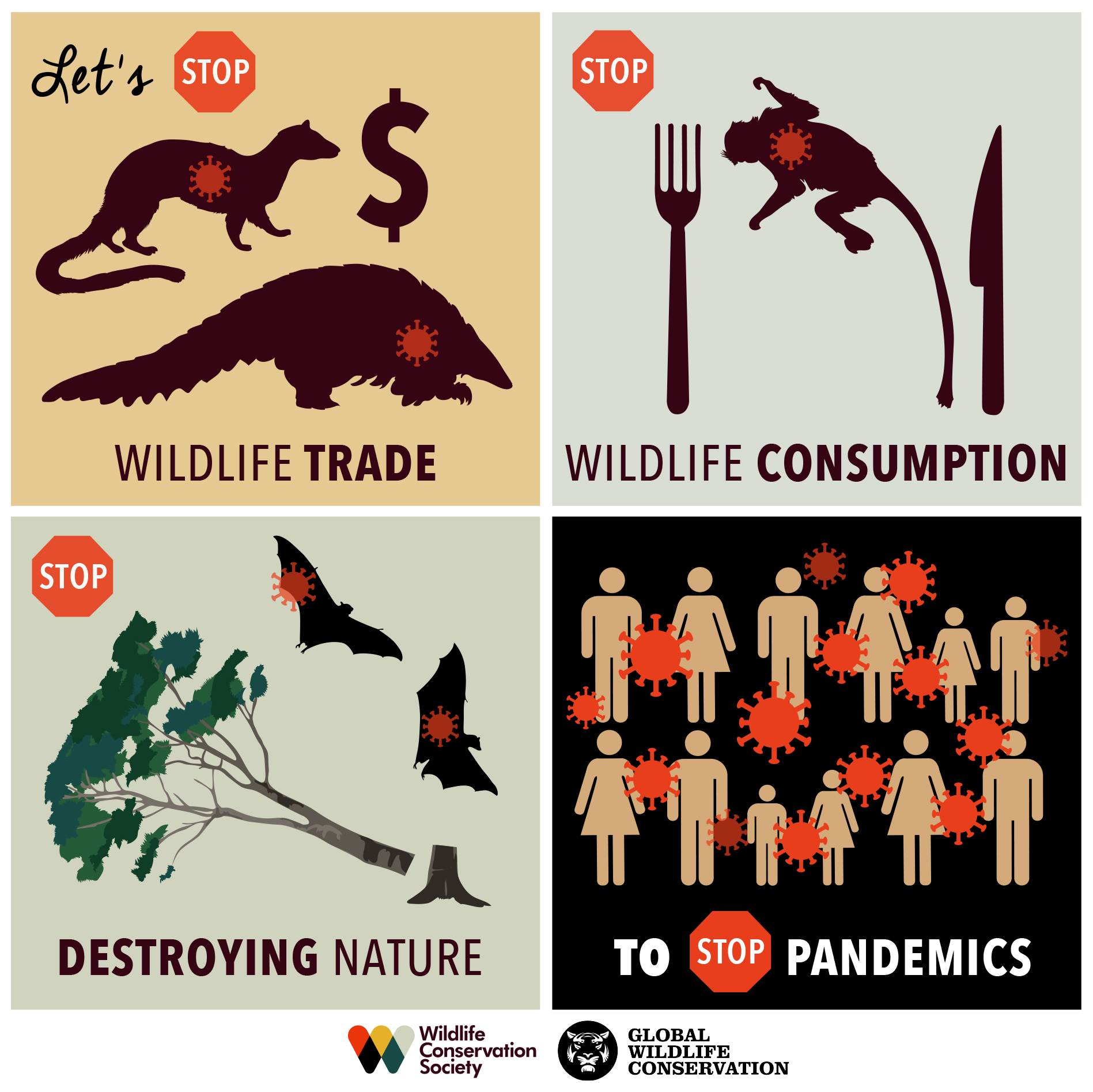 Let's STOP

$

WILDLIFE TRADE

STOP

WILDLIFE CONSUMPTION

STOP

DESTROYING NATURE

TO STOP PANDEMICS

Wildlife Conservation Society

GLOBAL WILDLIFE CONSERVATION